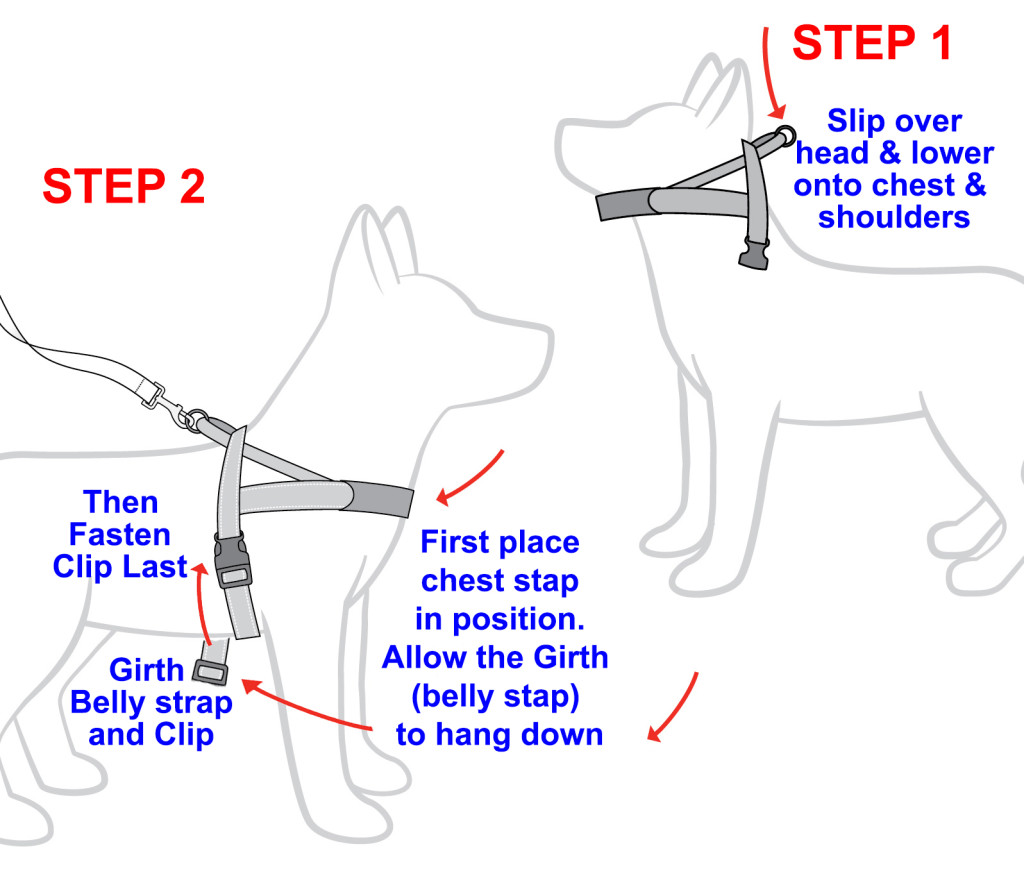 STEP 1

Slip over head & lower onto chest & shoulders

STEP 2

Then Fasten Clip Last

Girth Belly strap and Clip

First place chest stap in position. Allow the Girth (belly stap) to hang down